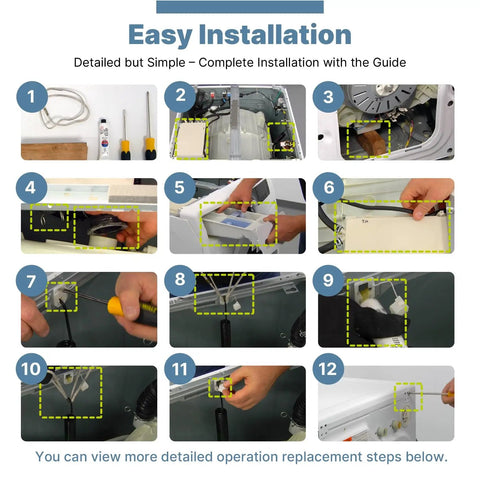 Easy Installation

Detailed but Simple – Complete Installation with the Guide

1

2

3

4

5

6

7

8

9

10

11

12

You can view more detailed operation replacement steps below.