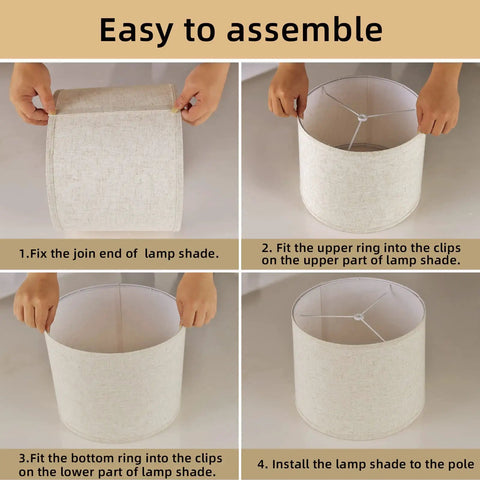 Easy to assemble

1.Fix the join end of lamp shade.

2. Fit the upper ring into the clips on the upper part of lamp shade.

3.Fit the bottom ring into the clips on the lower part of lamp shade.

4. Install the lamp shade to the pole