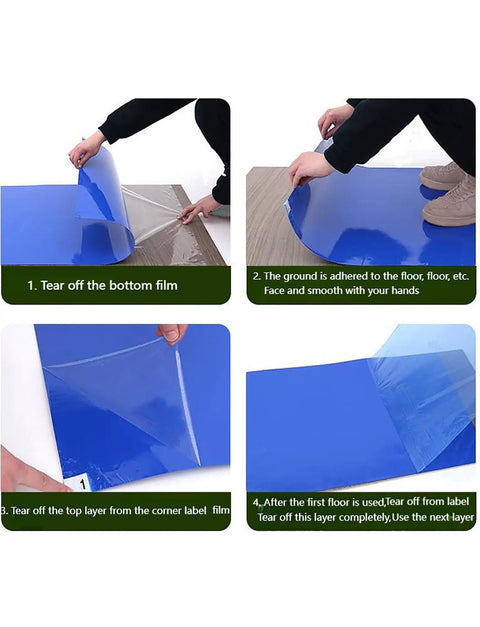 1. Tear off the bottom film

2. The ground is adhered to the floor, floor, etc. Face and smooth with your hands

1

3. Tear off the top layer from the corner label film

4. After the first floor is used,Tear off from label Tear off this layer completely,Use the next layer