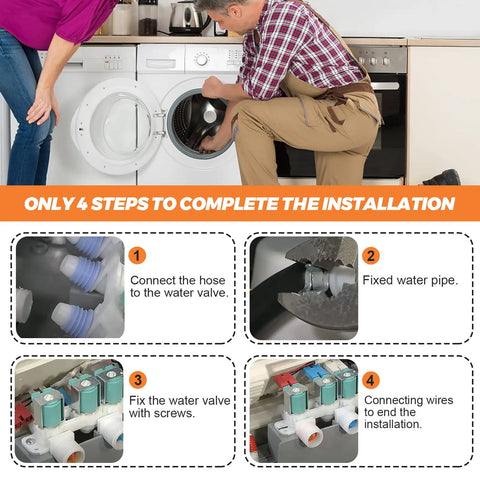 ONLY 4 STEPS TO COMPLETE THE INSTALLATION

1
Connect the hose to the water valve.

2
Fixed water pipe.

3
Fix the water valve with screws.

4
Connecting wires to end the installation.