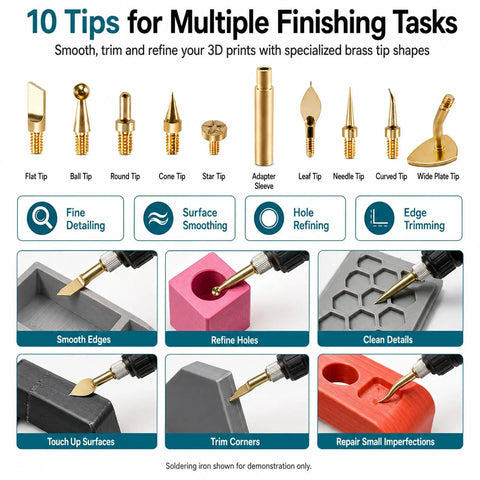 10 Tips for Multiple Finishing Tasks

Smooth, trim and refine your 3D prints with specialized brass tip shapes

Flat Tip

Ball Tip

Round Tip

Cone Tip

Star Tip

Adapter Sleeve

Leaf Tip

Needle Tip

Curved Tip

Wide Plate Tip

Fine Detailing

Surface Smoothing

Hole Refining

Edge Trimming

Smooth Edges

Refine Holes

Clean Details

Touch Up Surfaces

Trim Corners

Repair Small Imperfections

Soldering iron shown for demonstration only.