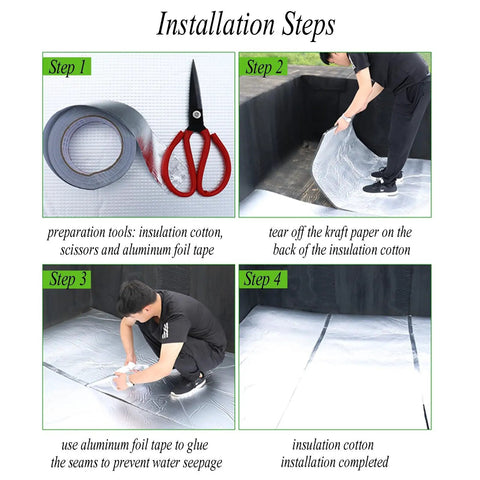 Installation Steps

Step 1

preparation tools: insulation cotton, scissors and aluminum foil tape

Step 2

tear off the kraft paper on the back of the insulation cotton

Step 3

use aluminum foil tape to glue the seams to prevent water seepage

Step 4

insulation cotton installation completed