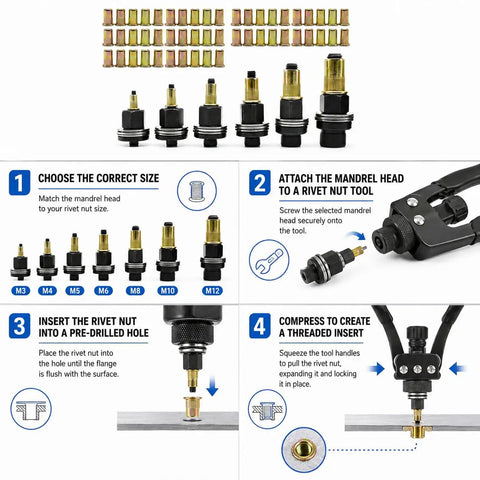 1
CHOOSE THE CORRECT SIZE

Match the mandrel head to your rivet nut size.

M3 M4 M5 M6 M8 M10 M12

2
ATTACH THE MANDREL HEAD TO A RIVET NUT TOOL

Screw the selected mandrel head securely onto the tool.

3
INSERT THE RIVET NUT INTO A PRE-DRILLED HOLE

Place the rivet nut into the hole until the flange is flush with the surface.

4
COMPRESS TO CREATE A THREADED INSERT

Squeeze the tool handles to pull the rivet nut, expanding it and locking it in place.