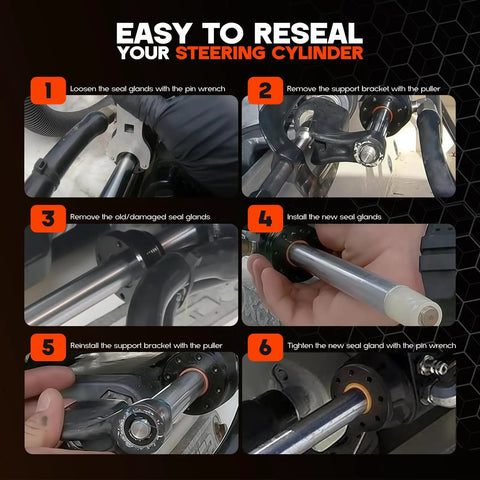 EASY TO RESEAL
YOUR STEERING CYLINDER

1 Loosen the seal glands with the pin wrench

2 Remove the support bracket with the puller

3 Remove the old/damaged seal glands

4 Install the new seal glands

5 Reinstall the support bracket with the puller

6 Tighten the new seal gland with the pin wrench