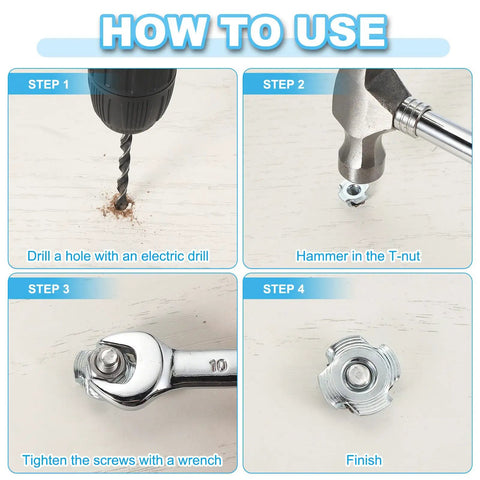 HOW TO USE

STEP 1

Drill a hole with an electric drill

STEP 2

Hammer in the T-nut

STEP 3

10

Tighten the screws with a wrench

STEP 4

Finish