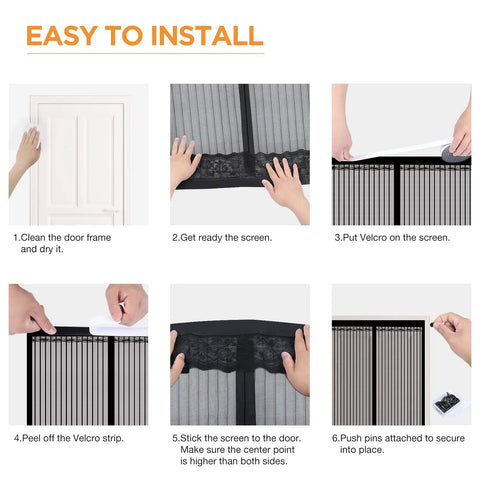 EASY TO INSTALL

1.Clean the door frame and dry it.

2.Get ready the screen.

3.Put Velcro on the screen.

4.Peel off the Velcro strip.

5.Stick the screen to the door. Make sure the center point is higher than both sides.

6.Push pins attached to secure into place.