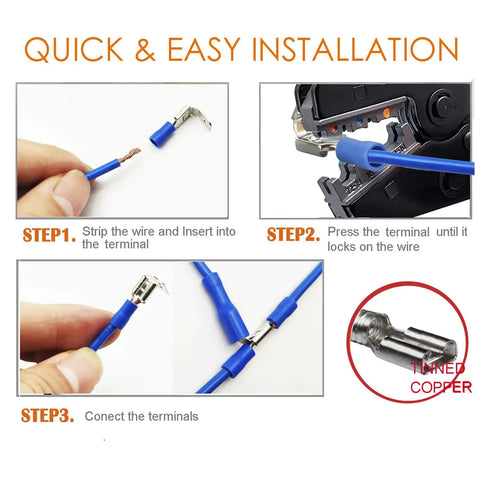 QUICK & EASY INSTALLATION

STEP1. Strip the wire and Insert into the terminal

STEP2. Press the terminal until it locks on the wire

STEP3. Conect the terminals

TINNED COPPER