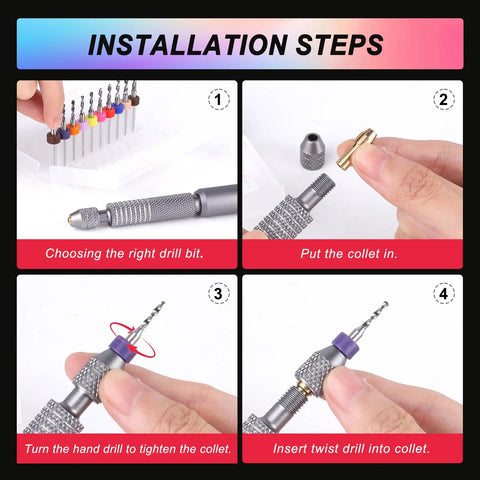 INSTALLATION STEPS

1

Choosing the right drill bit.

2

Put the collet in.

3

Turn the hand drill to tighten the collet.

4

Insert twist drill into collet.