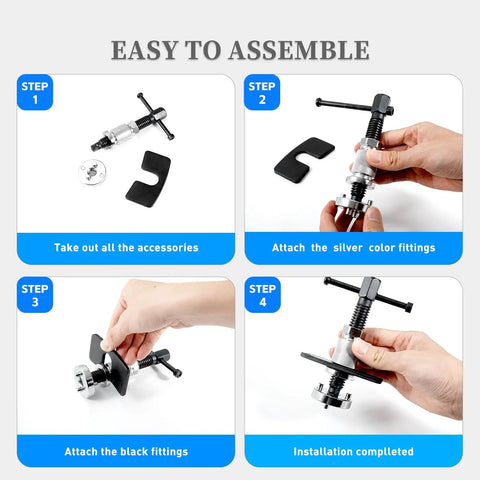 EASY TO ASSEMBLE

STEP 1

Take out all the accessories

STEP 2

Attach the silver color fittings

STEP 3

Attach the black fittings

STEP 4

Installation complleted