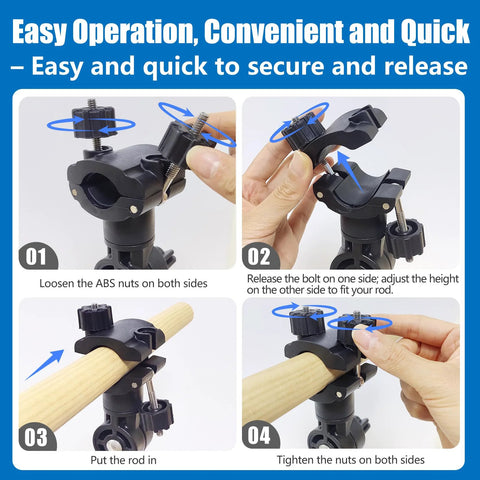 Easy Operation, Convenient and Quick
– Easy and quick to secure and release

01
Loosen the ABS nuts on both sides

02
Release the bolt on one side; adjust the height on the other side to fit your rod.

03
Put the rod in

04
Tighten the nuts on both sides