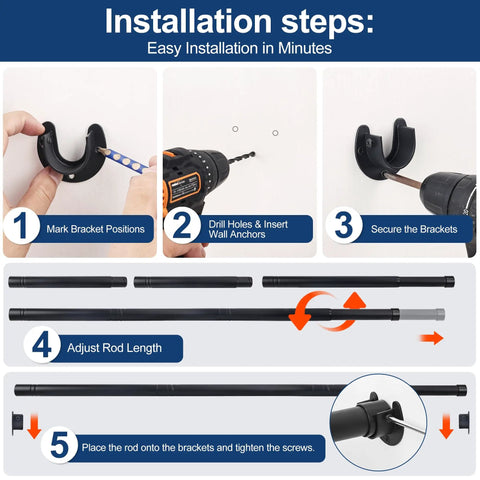 Installation steps:
Easy Installation in Minutes

1 Mark Bracket Positions

2 Drill Holes & Insert Wall Anchors

3 Secure the Brackets

4 Adjust Rod Length

5 Place the rod onto the brackets and tighten the screws.