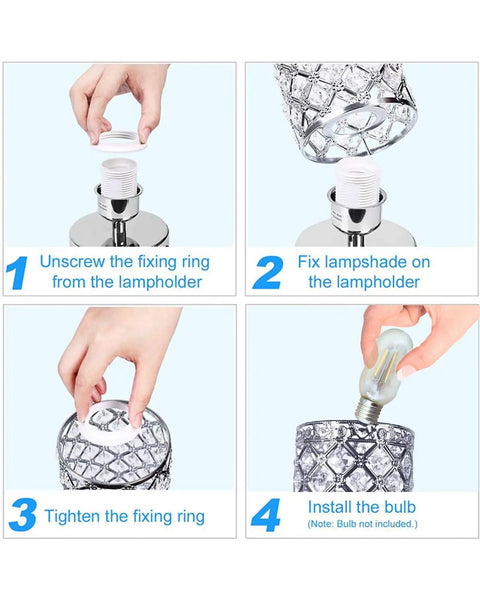 1 Unscrew the fixing ring from the lampholder

2 Fix lampshade on the lampholder

3 Tighten the fixing ring

4 Install the bulb
(Note: Bulb not included.)