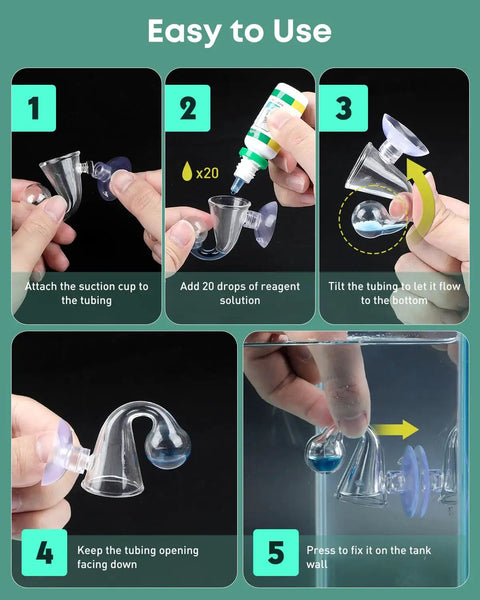 Easy to Use

1

Attach the suction cup to the tubing

2

x20

Add 20 drops of reagent solution

3

Tilt the tubing to let it flow to the bottom

4

Keep the tubing opening facing down

5

Press to fix it on the tank wall