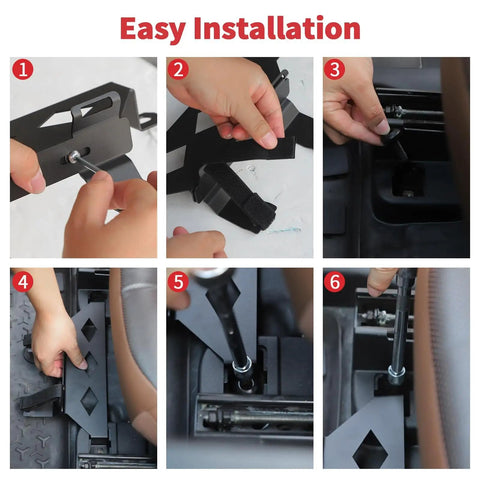 Easy Installation

1

2

3

4

5

6