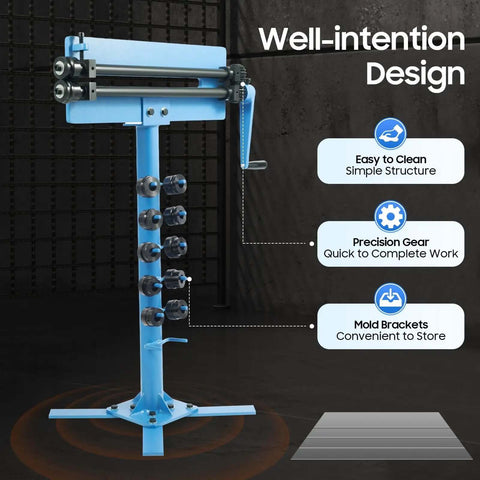 Well-intention Design

Easy to Clean
Simple Structure

Precision Gear
Quick to Complete Work

Mold Brackets
Convenient to Store