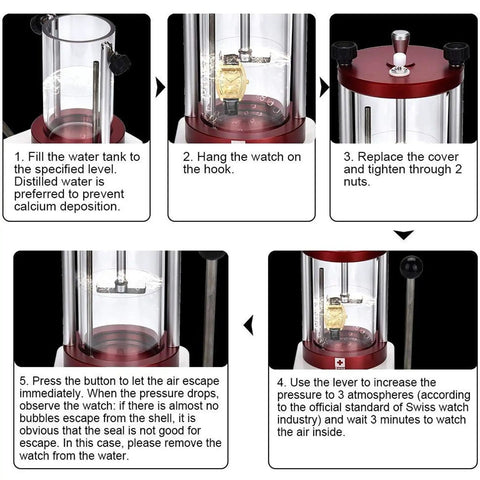 1. Fill the water tank to the specified level. Distilled water is preferred to prevent calcium deposition.

2. Hang the watch on the hook.

3. Replace the cover and tighten through 2 nuts.

4. Use the lever to increase the pressure to 3 atmospheres (according to the official standard of Swiss watch industry) and wait 3 minutes to watch the air inside.

5. Press the button to let the air escape immediately. When the pressure drops, observe the watch: if there is almost no bubbles escape from the shell, it is obvious that the seal is not good for escape. In this case, please remove the watch from the water.