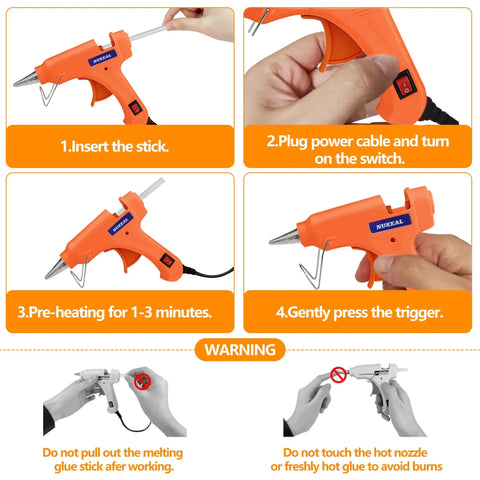 NUKEAL

1.Insert the stick.

2.Plug power cable and turn on the switch.

NUKEAL

3.Pre-heating for 1-3 minutes.

NUKEAL

4.Gently press the trigger.

WARNING

Do not pull out the melting glue stick afer working.

Do not touch the hot nozzle or freshly hot glue to avoid burns