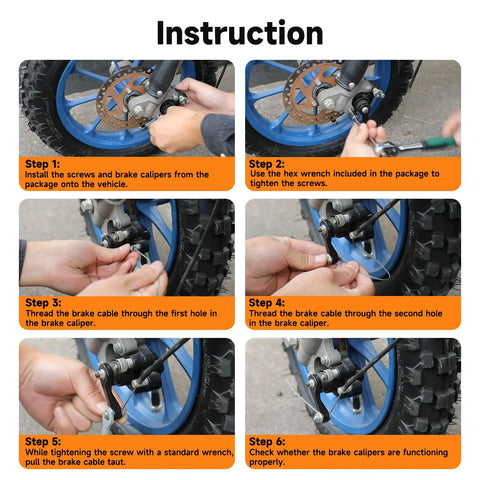 Instruction

Step 1:
Install the screws and brake calipers from the package onto the vehicle.

Step 2:
Use the hex wrench included in the package to tighten the screws.

Step 3:
Thread the brake cable through the first hole in the brake caliper.

Step 4:
Thread the brake cable through the second hole in the brake caliper.

Step 5:
While tightening the screw with a standard wrench, pull the brake cable taut.

Step 6:
Check whether the brake calipers are functioning properly.