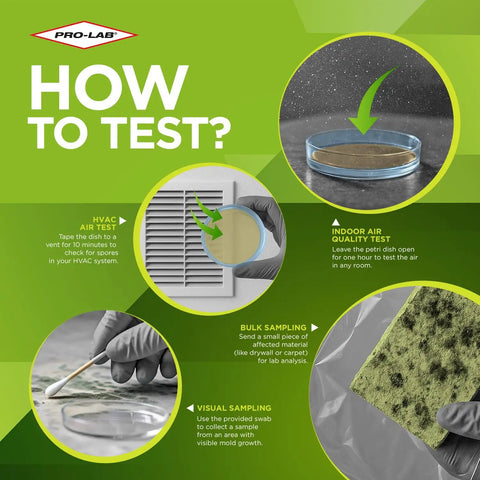 PRO-LAB®

HOW TO TEST?

HVAC AIR TEST
Tape the dish to a vent for 10 minutes to check for spores in your HVAC system.

INDOOR AIR QUALITY TEST
Leave the petri dish open for one hour to test the air in any room.

BULK SAMPLING
Send a small piece of affected material (like drywall or carpet) for lab analysis.

VISUAL SAMPLING
Use the provided swab to collect a sample from an area with visible mold growth.