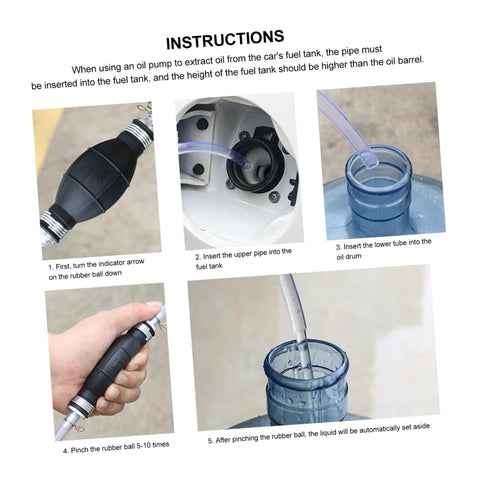 INSTRUCTIONS

When using an oil pump to extract oil from the car's fuel tank, the pipe must be inserted into the fuel tank, and the height of the fuel tank should be higher than the oil barrel.

1. First, turn the indicator arrow on the rubber ball down

2. Insert the upper pipe into the fuel tank

3. Insert the lower tube into the oil drum

4. Pinch the rubber ball 5-10 times

5. After pinching the rubber ball, the liquid will be automatically set aside