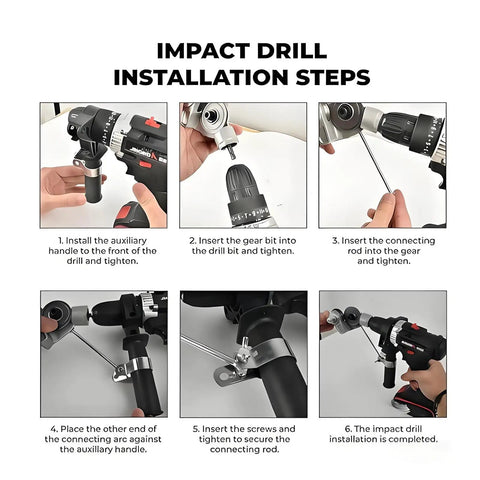 IMPACT DRILL
INSTALLATION STEPS

1. Install the auxiliary handle to the front of the drill and tighten.

2. Insert the gear bit into the drill bit and tighten.

3. Insert the connecting rod into the gear and tighten.

4. Place the other end of the connecting arc against the auxiliary handle.

5. Insert the screws and tighten to secure the connecting rod.

6. The impact drill installation is completed.