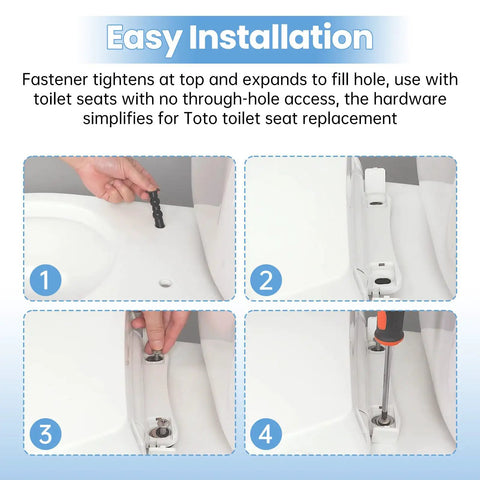 Easy Installation

Fastener tightens at top and expands to fill hole, use with toilet seats with no through-hole access, the hardware simplifies for Toto toilet seat replacement

1

2

3

4