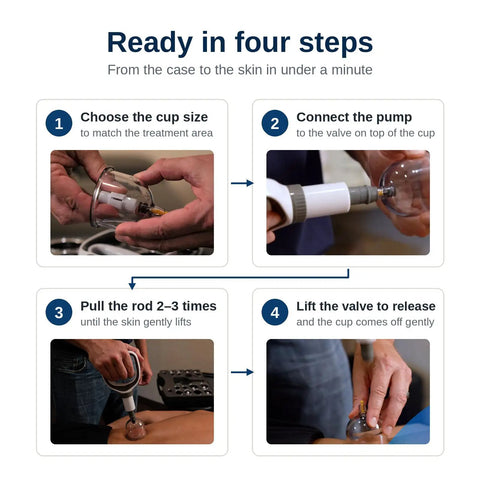 Ready in four steps

From the case to the skin in under a minute

1 Choose the cup size
to match the treatment area

2 Connect the pump
to the valve on top of the cup

3 Pull the rod 2–3 times
until the skin gently lifts

4 Lift the valve to release
and the cup comes off gently