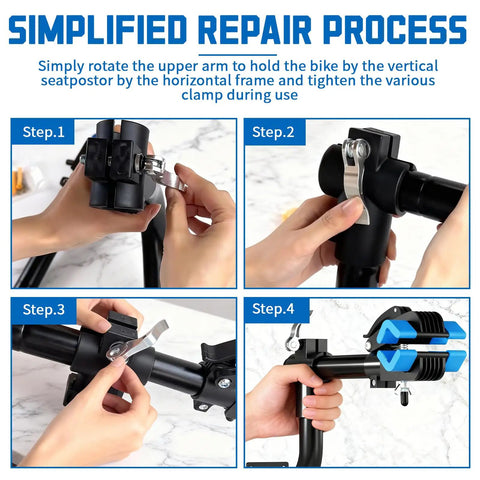 SIMPLIFIED REPAIR PROCESS

Simply rotate the upper arm to hold the bike by the vertical seatpostor by the horizontal frame and tighten the various clamp during use

Step.1

Step.2

Step.3

Step.4