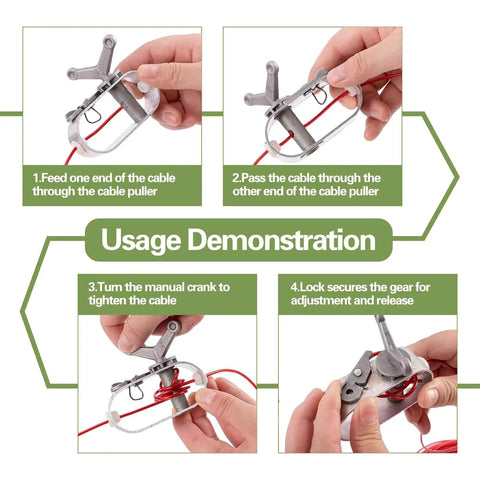 1.Feed one end of the cable through the cable puller

2.Pass the cable through the other end of the cable puller

Usage Demonstration

3.Turn the manual crank to tighten the cable

4.Lock secures the gear for adjustment and release