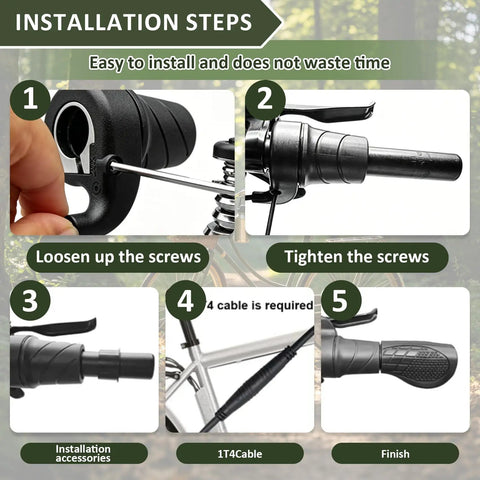 INSTALLATION STEPS

Easy to install and does not waste time

1

2

Loosen up the screws

Tighten the screws

3

4

4 cable is required

5

Installation accessories

1T4Cable

Finish