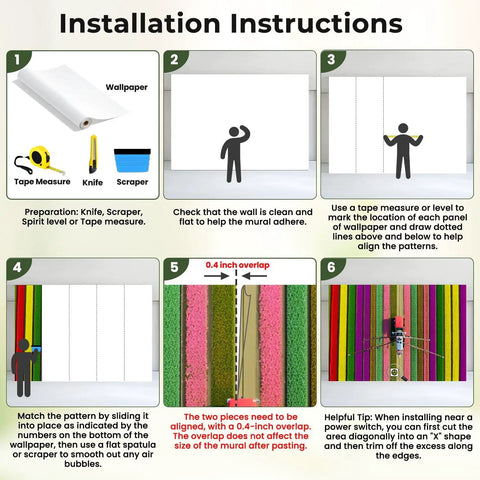 Installation Instructions

1

Wallpaper

Tape Measure

Knife

Scraper

Preparation: Knife, Scraper, Spirit level or Tape measure.

2

Check that the wall is clean and flat to help the mural adhere.

3

Use a tape measure or level to mark the location of each panel of wallpaper and draw dotted lines above and below to help align the patterns.

4

Match the pattern by sliding it into place as indicated by the numbers on the bottom of the wallpaper, then use a flat spatula or scraper to smooth out any air bubbles.

5

0.4 inch overlap

The two pieces need to be aligned, with a 0.4-inch overlap. The overlap does not affect the size of the mural after pasting.

6

Helpful Tip: When installing near a power switch, you can first cut the area diagonally into an "X" shape and then trim off the excess along the edges.