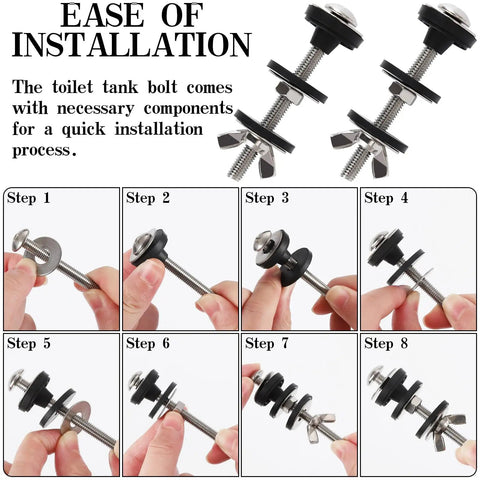 EASE OF INSTALLATION

The toilet tank bolt comes with necessary components for a quick installation process.

Step 1

Step 2

Step 3

Step 4

Step 5

Step 6

Step 7

Step 8