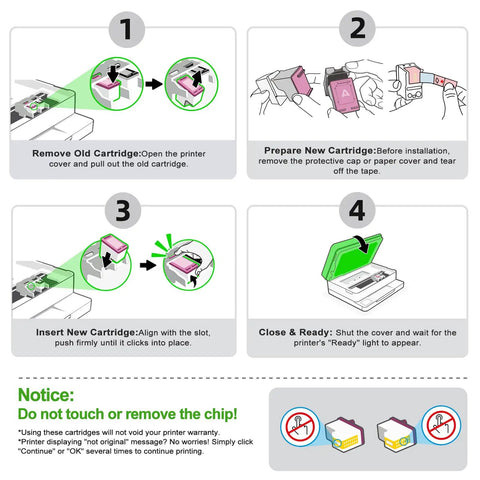 1

Remove Old Cartridge:Open the printer cover and pull out the old cartridge.

2

A

Prepare New Cartridge:Before installation, remove the protective cap or paper cover and tear off the tape.

3

Insert New Cartridge:Align with the slot, push firmly until it clicks into place.

4

Close & Ready: Shut the cover and wait for the printer's "Ready" light to appear.

Notice:
Do not touch or remove the chip!

*Using these cartridges will not void your printer warranty.
*Printer displaying "not original" message? No worries! Simply click "Continue" or "OK" several times to continue printing.