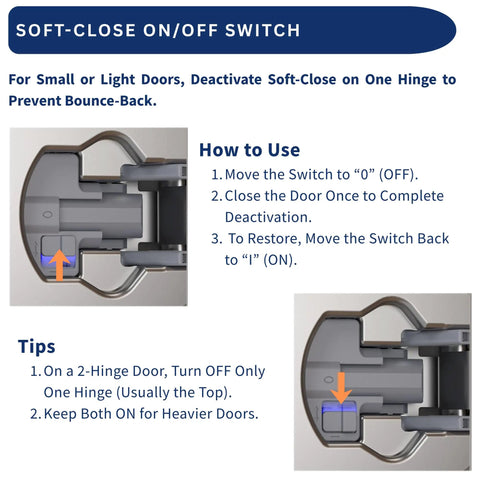 SOFT-CLOSE ON/OFF SWITCH

For Small or Light Doors, Deactivate Soft-Close on One Hinge to Prevent Bounce-Back.

How to Use
1. Move the Switch to “0” (OFF).
2. Close the Door Once to Complete Deactivation.
3. To Restore, Move the Switch Back to “I” (ON).

Tips
1. On a 2-Hinge Door, Turn OFF Only One Hinge (Usually the Top).
2. Keep Both ON for Heavier Doors.