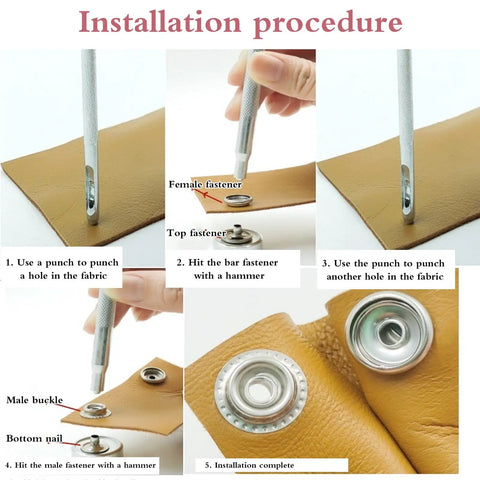 Installation procedure

Female fastener

Top fastener

1. Use a punch to punch a hole in the fabric

2. Hit the bar fastener with a hammer

3. Use the punch to punch another hole in the fabric

Male buckle

Bottom nail

4. Hit the male fastener with a hammer

5. Installation complete