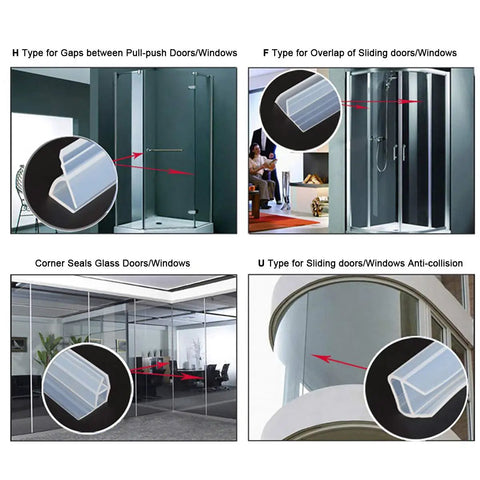 H Type for Gaps between Pull-push Doors/Windows

F Type for Overlap of Sliding doors/Windows

Corner Seals Glass Doors/Windows

U Type for Sliding doors/Windows Anti-collision