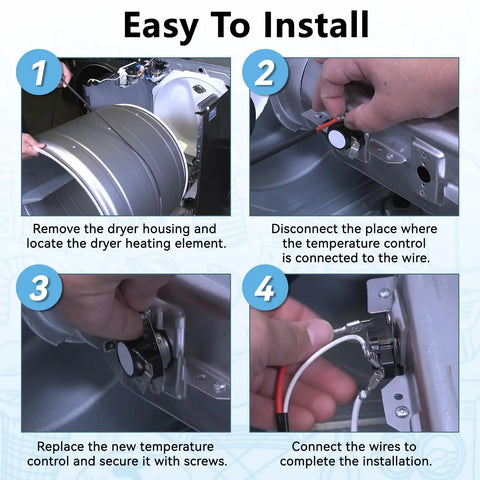 Easy To Install

1

Remove the dryer housing and locate the dryer heating element.

2

Disconnect the place where the temperature control is connected to the wire.

3

Replace the new temperature control and secure it with screws.

4

Connect the wires to complete the installation.