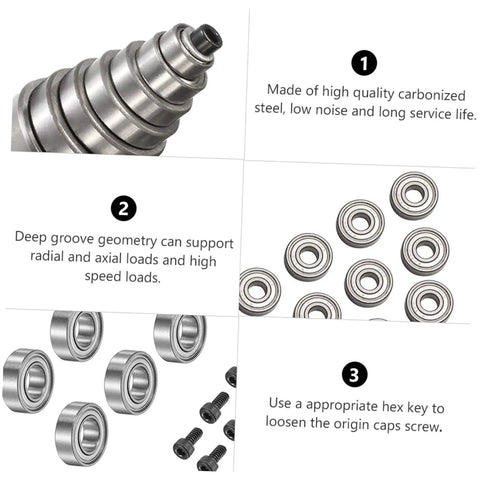 1

Made of high quality carbonized steel, low noise and long service life.

2

Deep groove geometry can support radial and axial loads and high speed loads.

3

Use a appropriate hex key to loosen the origin caps screw.