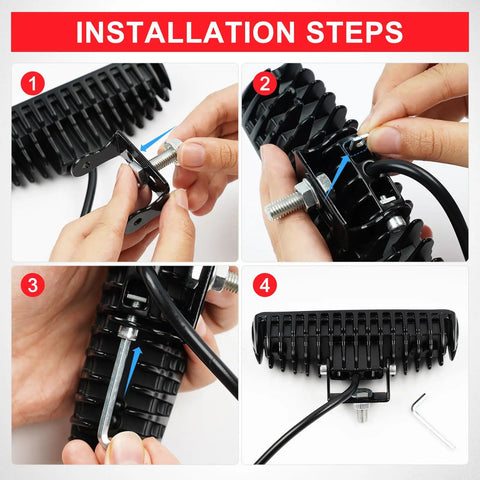 INSTALLATION STEPS

1

2

3

4