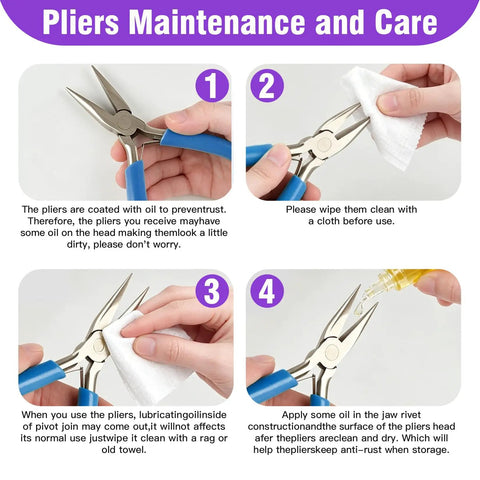 Pliers Maintenance and Care

1

The pliers are coated with oil to preventrust. Therefore, the pliers you receive mayhave some oil on the head making themlook a little dirty, please don't worry.

2

Please wipe them clean with a cloth before use.

3

When you use the pliers, lubricatingoilinside of pivot join may come out,it willnot affects its normal use justwipe it clean with a rag or old towel.

4

Apply some oil in the jaw rivet constructionandthe surface of the pliers head afer thepliers areclean and dry. Which will help theplierskeep anti-rust when storage.