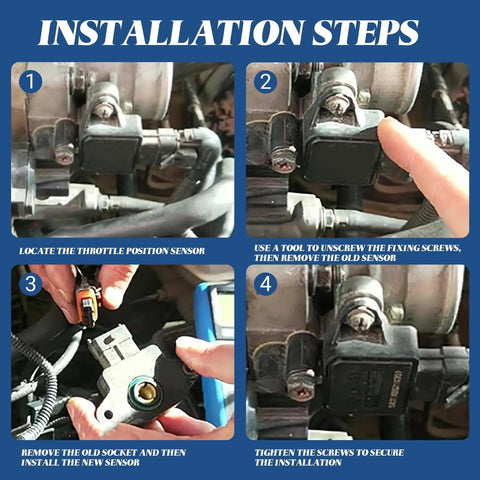 INSTALLATION STEPS

1

LOCATE THE THROTTLE POSITION SENSOR

2

USE A TOOL TO UNSCREW THE FIXING SCREWS, THEN REMOVE THE OLD SENSOR

3

REMOVE THE OLD SOCKET AND THEN INSTALL THE NEW SENSOR

4

TIGHTEN THE SCREWS TO SECURE THE INSTALLATION