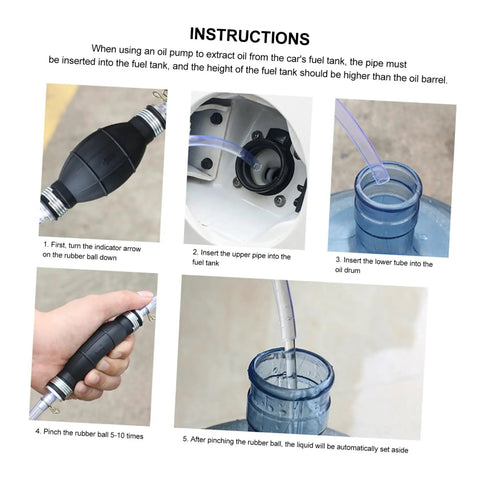 INSTRUCTIONS

When using an oil pump to extract oil from the car's fuel tank, the pipe must be inserted into the fuel tank, and the height of the fuel tank should be higher than the oil barrel.

1. First, turn the indicator arrow on the rubber ball down

2. Insert the upper pipe into the fuel tank

3. Insert the lower tube into the oil drum

4. Pinch the rubber ball 5-10 times

5. After pinching the rubber ball, the liquid will be automatically set aside