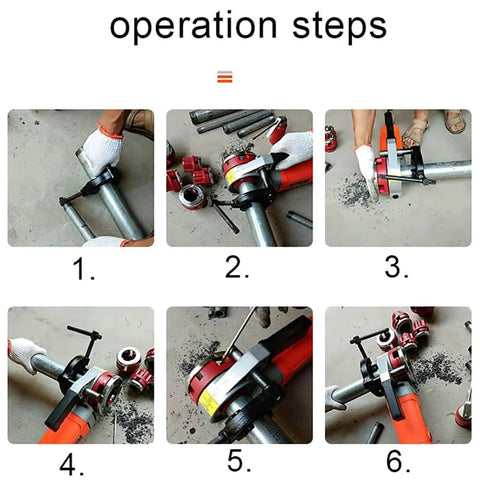 operation steps

1.

2.

3.

4.

5.

6.