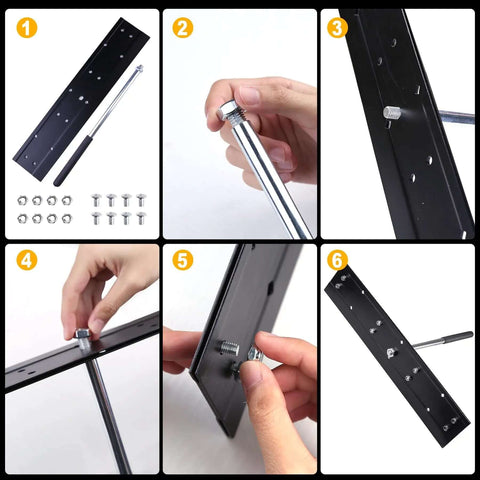 1

2

3

4

5

6