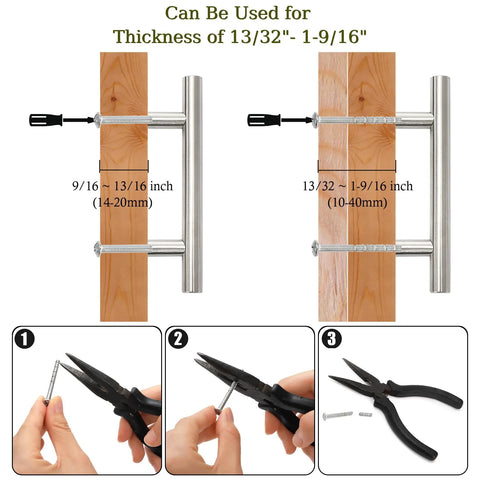 Can Be Used for
Thickness of 13/32"- 1-9/16"

9/16 ~ 13/16 inch
(14-20mm)

13/32 ~ 1-9/16 inch
(10-40mm)

1

2

3