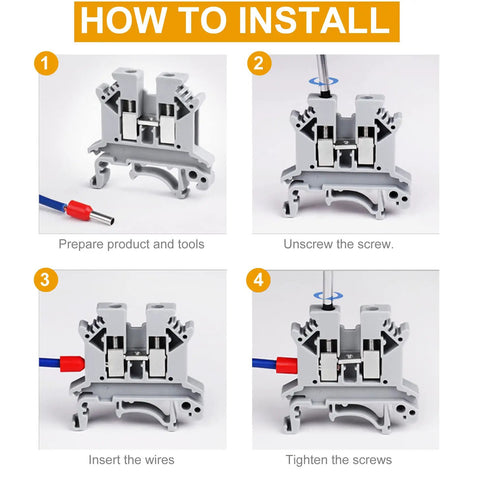 HOW TO INSTALL

1

Prepare product and tools

2

Unscrew the screw.

3

Insert the wires

4

Tighten the screws