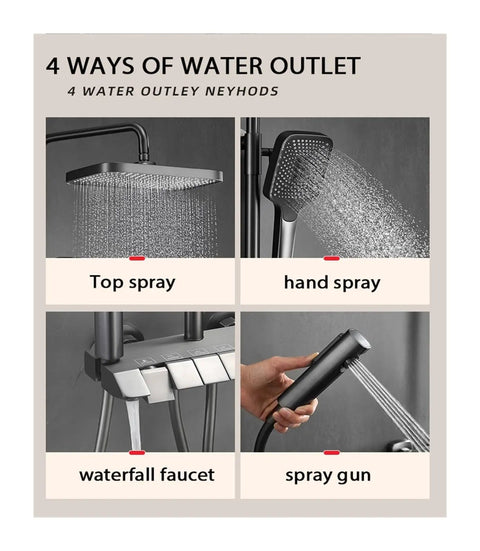 4 WAYS OF WATER OUTLET

4 WATER OUTLEY NEYHODS

Top spray

hand spray

waterfall faucet

spray gun