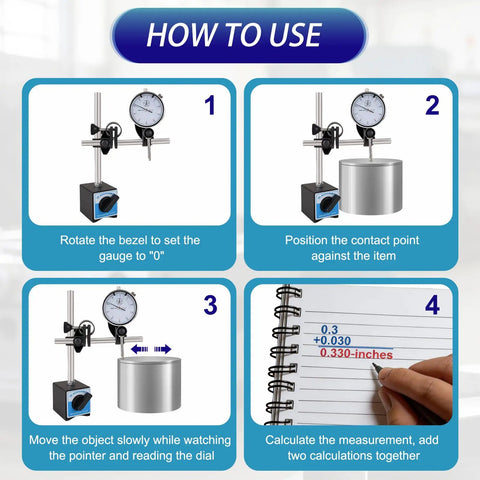 HOW TO USE

1

Rotate the bezel to set the gauge to "0"

2

Position the contact point against the item

3

Move the object slowly while watching the pointer and reading the dial

4

0.3
+0.030
0.330-inches

Calculate the measurement, add two calculations together