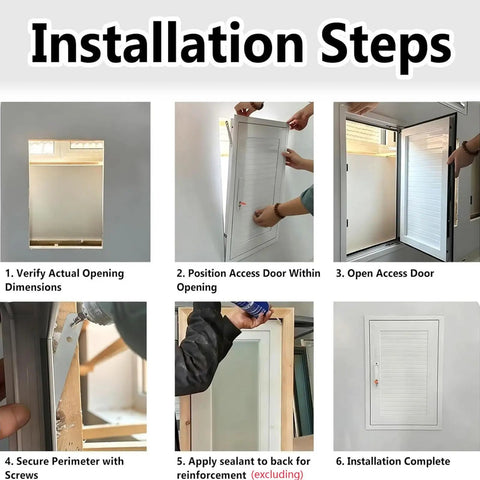 Installation Steps

1. Verify Actual Opening Dimensions

2. Position Access Door Within Opening

3. Open Access Door

4. Secure Perimeter with Screws

5. Apply sealant to back for reinforcement (excluding)

6. Installation Complete