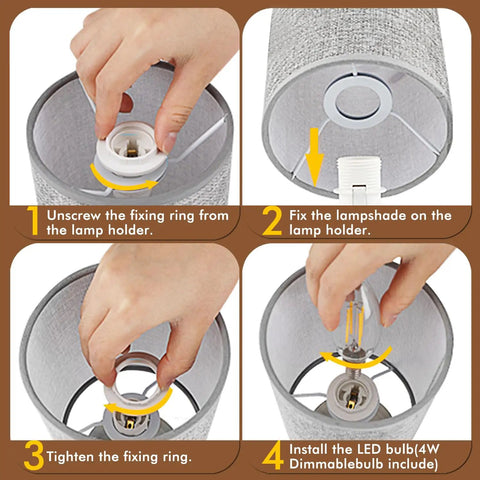 1 Unscrew the fixing ring from the lamp holder.

2 Fix the lampshade on the lamp holder.

3 Tighten the fixing ring.

4 Install the LED bulb(4W Dimmablebulb include)